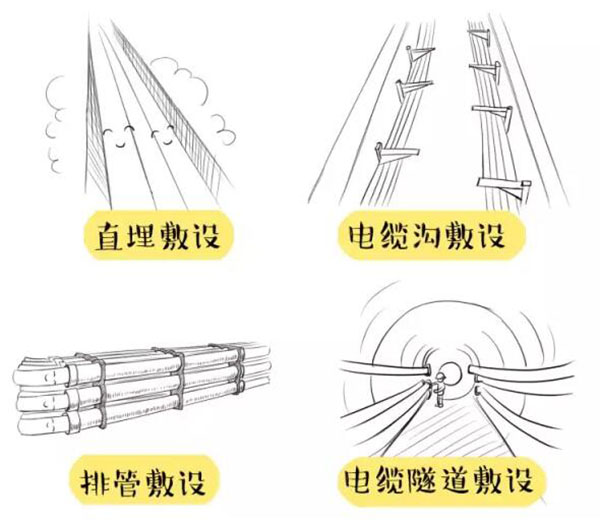 直埋敷设

电缆沟敷设

排管敷设

电缆隧道敷设